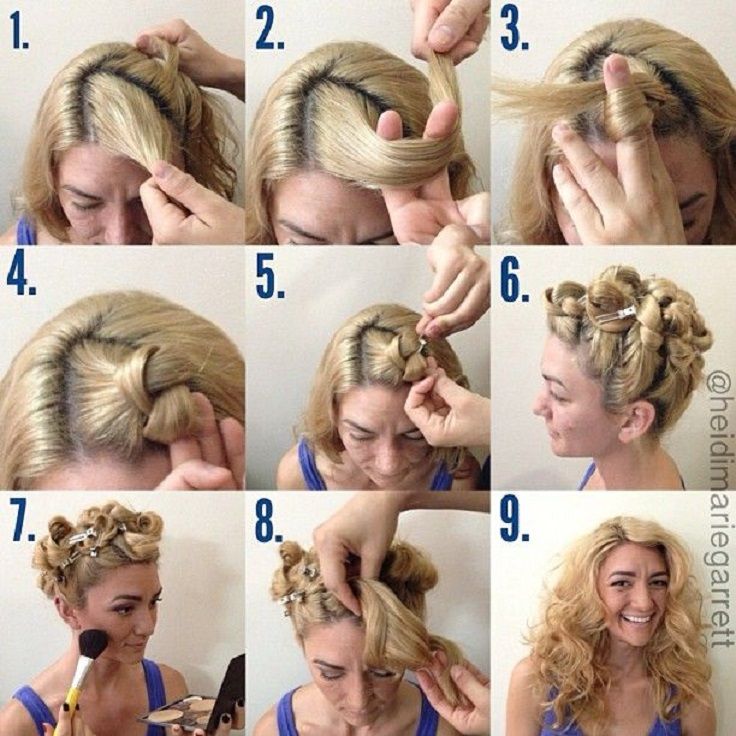 1.

2.

3.

4.

5.

6.

7.

8.

9.

@heidimariegarrett