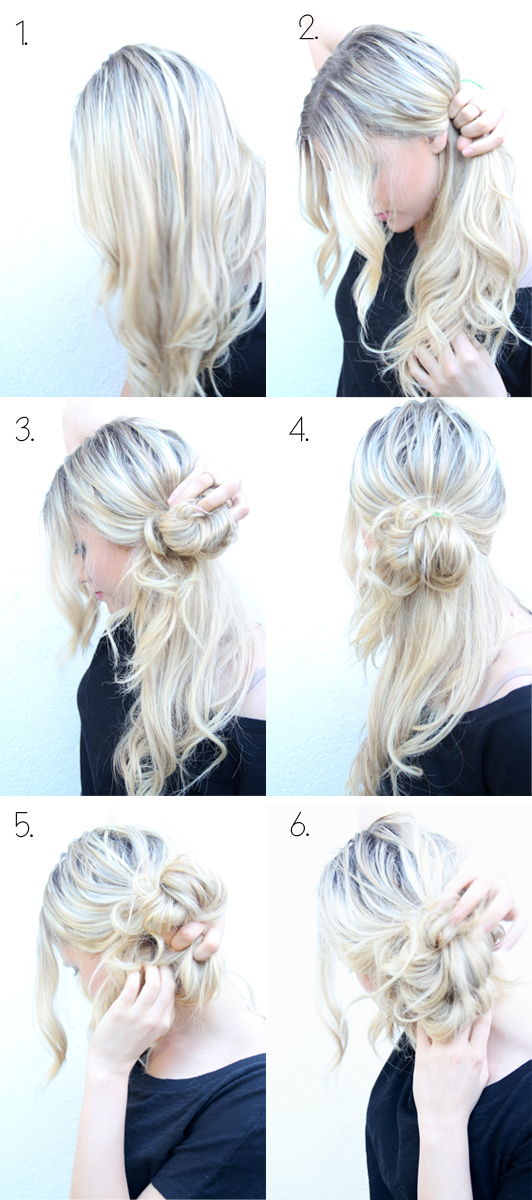 1.

2.

3.

4.

5.

6.