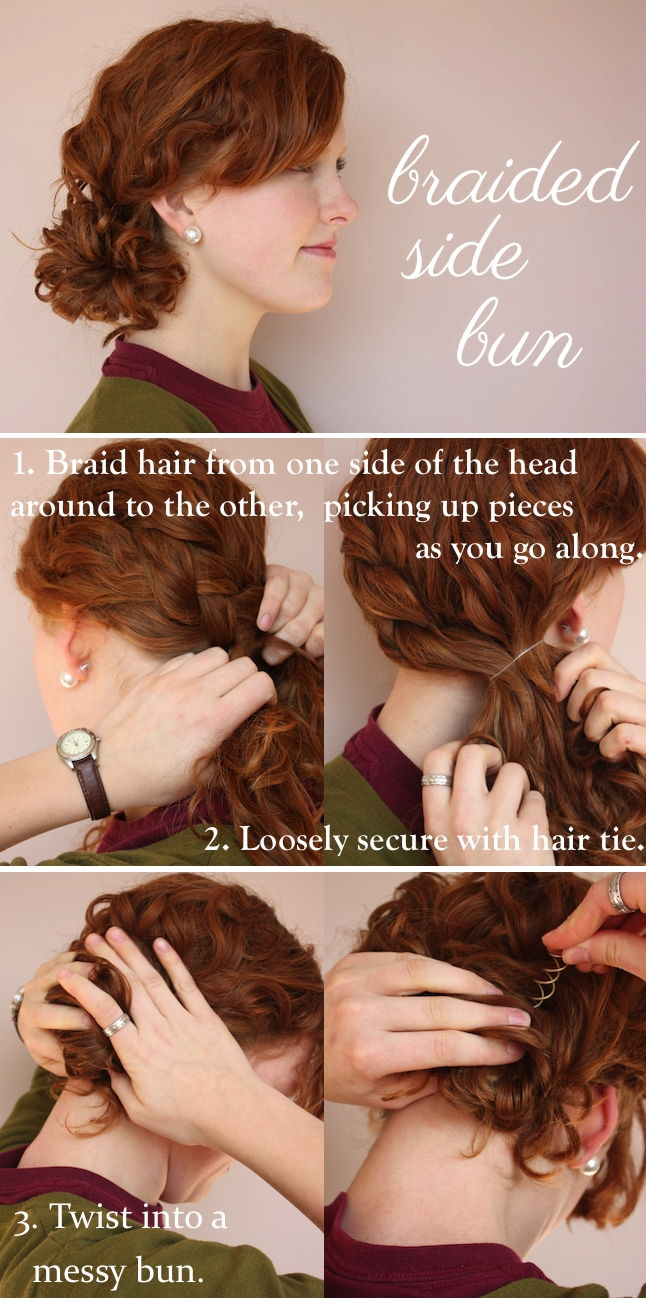 braided side bun

1. Braid hair from one side of the head around to the other, picking up pieces as you go along.

2. Loosely secure with hair tie.

3. Twist into a messy bun.