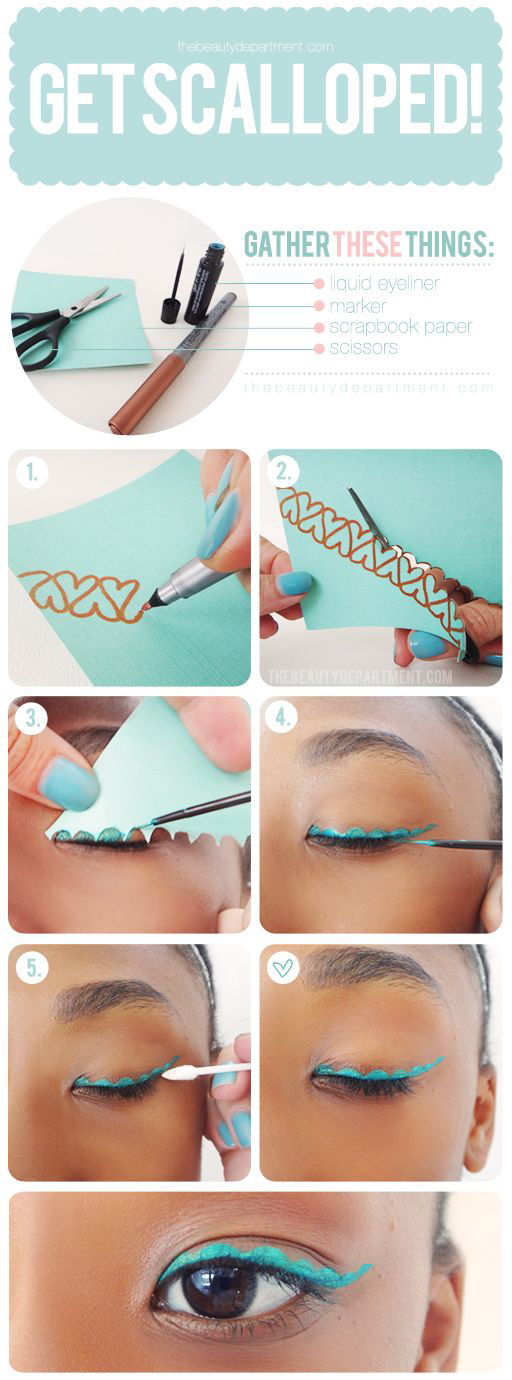 thebeautydepartment.com

GET SCALLOPED!

GATHER THESE THINGS:

liquid eyeliner
marker
scrapbook paper
scissors

thebeautydepartment.com

1.

2.

THEBEAUTYDEPARTMENT.COM

3.

4.

5.