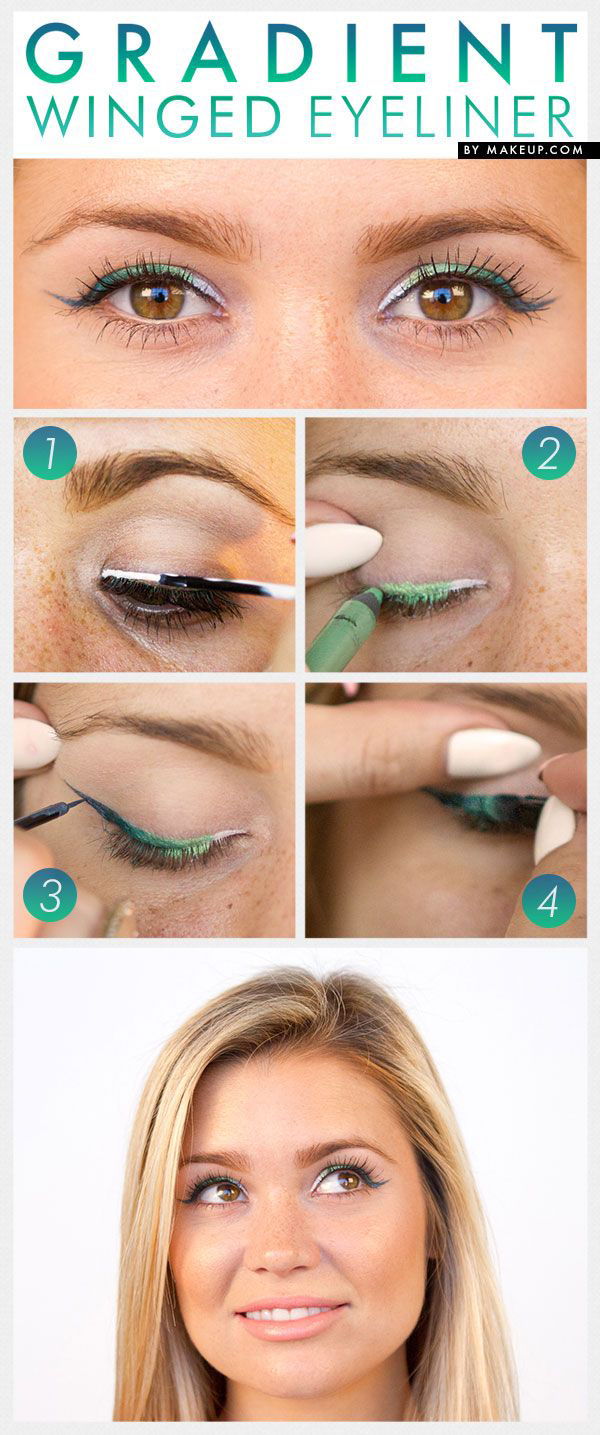 GRADIENT
WINGED EYELINER
BY MAKEUP.COM

1

2

3

4