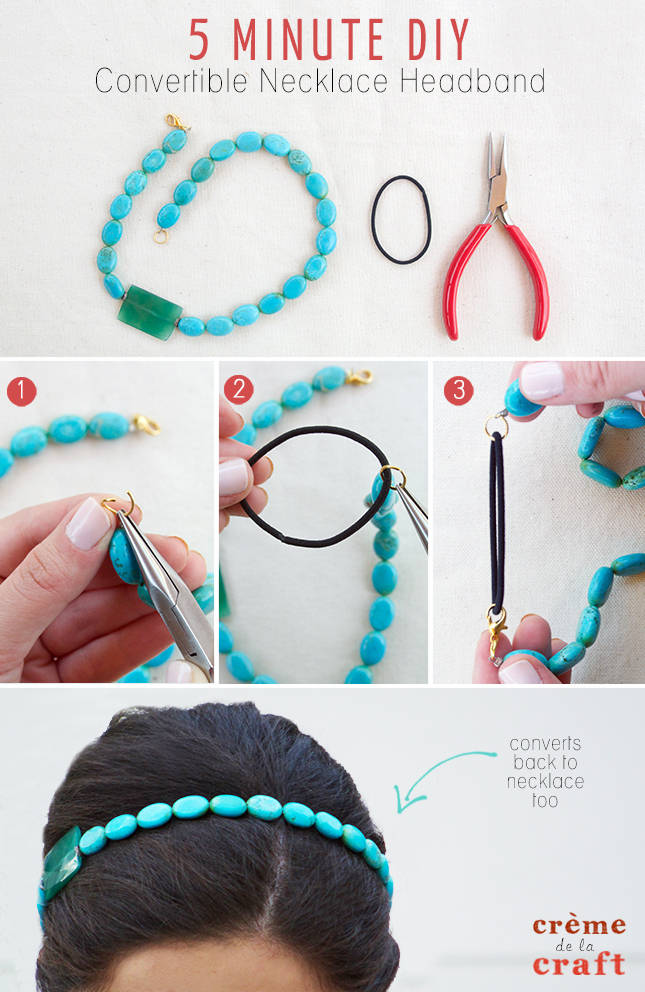 5 MINUTE DIY
Convertible Necklace Headband

1

2

3

converts back to necklace too

crème de la craft