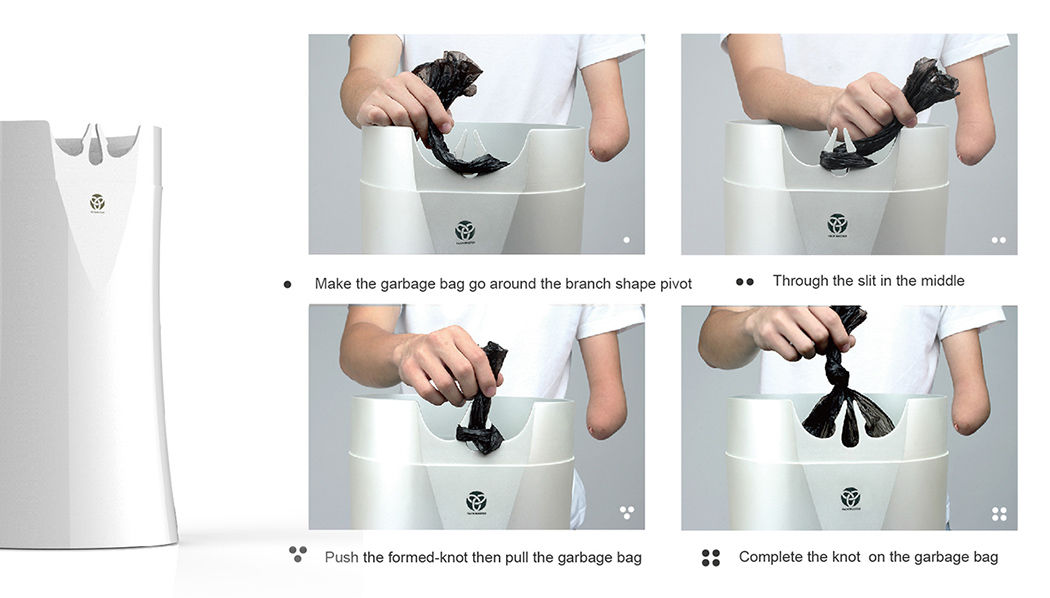 Make the garbage bag go around the branch shape pivot

Through the slit in the middle

Push the formed-knot then pull the garbage bag

Complete the knot on the garbage bag