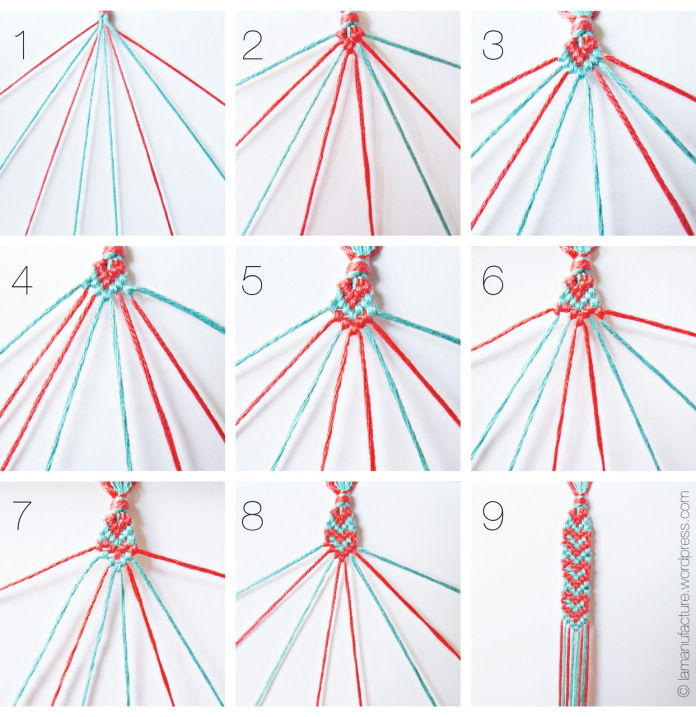 1

2

3

4

5

6

7

8

9

© lamanufacture.wordpress.com